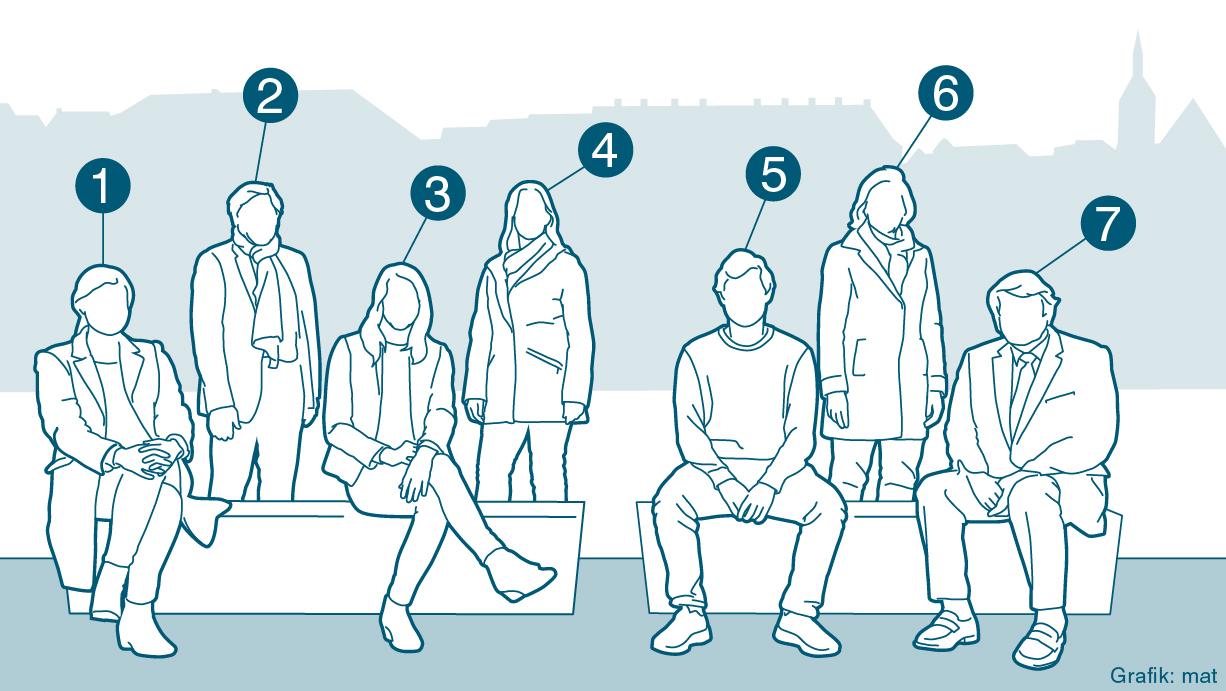 1
2
3
4
5
6
7
Grafik: mat