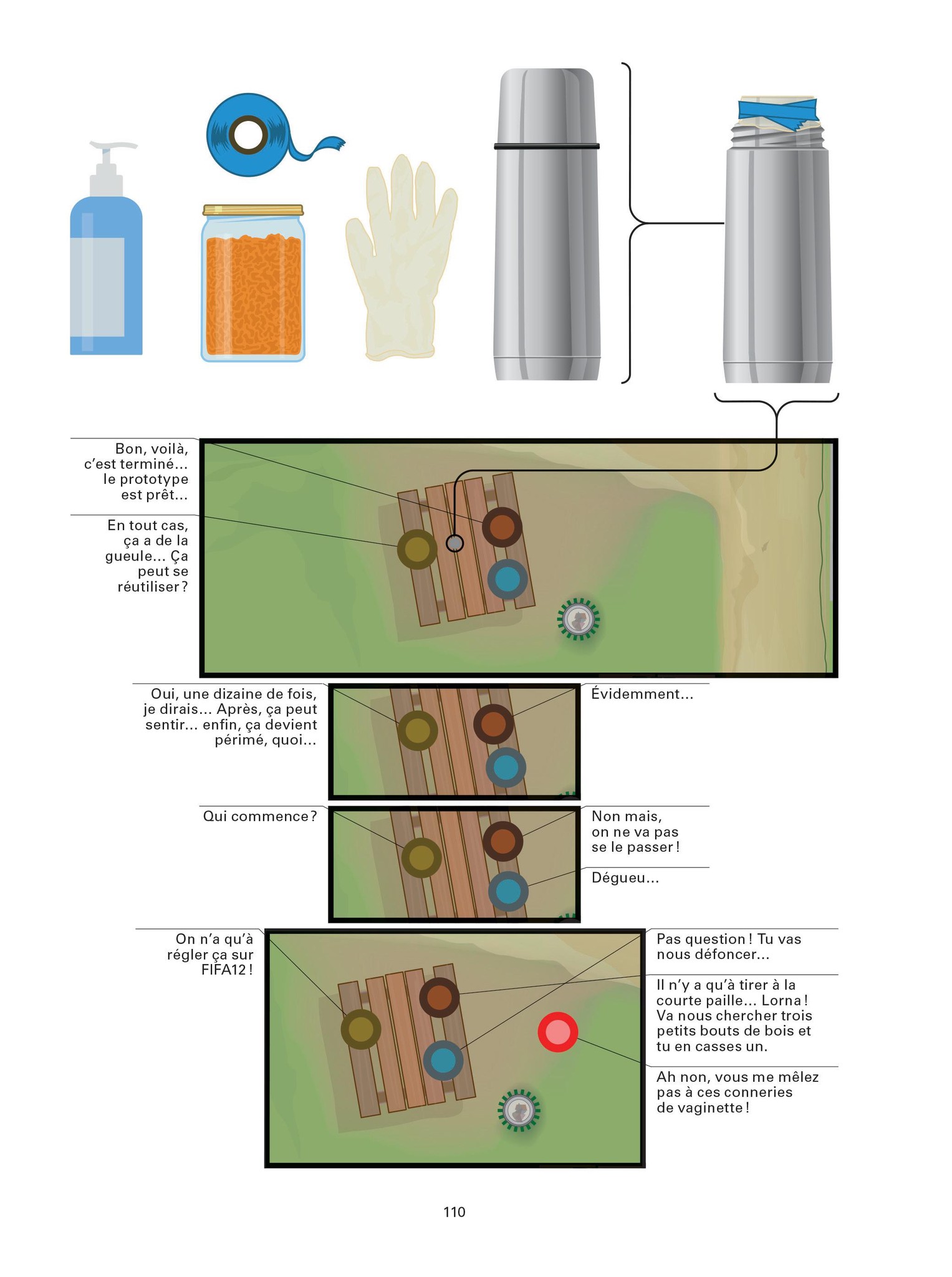 Bon, voilà, c'est terminé... le prototype est prêt...

En tout cas, ça a de la gueule... Ça peut se réutiliser ?

Oui, une dizaine de fois, je dirais... Après, ça peut sentir... enfin, ça devient périmé, quoi...

Évidemment...

Qui commence ?

Non mais, on ne va pas se le passer !

Dégueu...

On n'a qu'à régler ça sur FIFA12 !

Pas question ! Tu vas nous défoncer...

Il n'y a qu'à tirer à la courte paille... Lorna ! Va nous chercher trois petits bouts de bois et tu en casses un.

Ah non, vous me mêlez pas à ces conneries de vaginette !

110