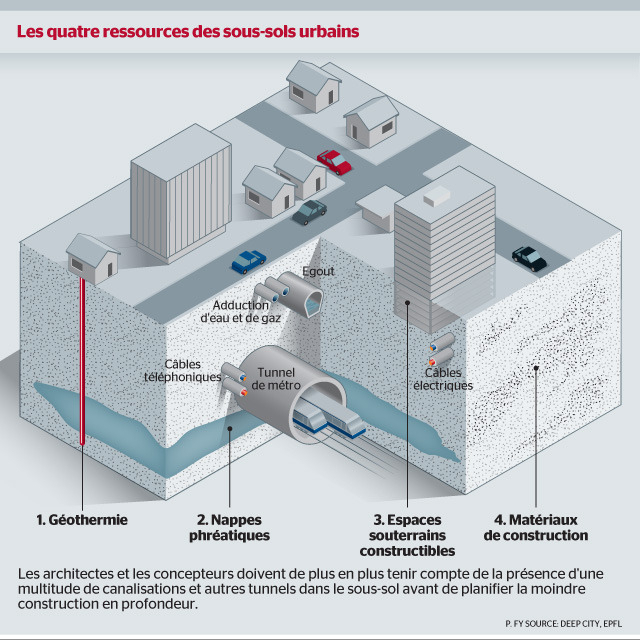 Les quatre ressources des sous-sols urbains

Egout

Adduction d'eau et de gaz

Câbles téléphoniques

Tunnel de métro

Câbles électriques

1. Géothermie

2. Nappes phréatiques

3. Espaces souterrains constructibles

4. Matériaux de construction

Les architectes et les concepteurs doivent de plus en plus tenir compte de la présence d'une multitude de canalisations et autres tunnels dans le sous-sol avant de planifier la moindre construction en profondeur.

P. FY SOURCE: DEEP CITY, EPFL