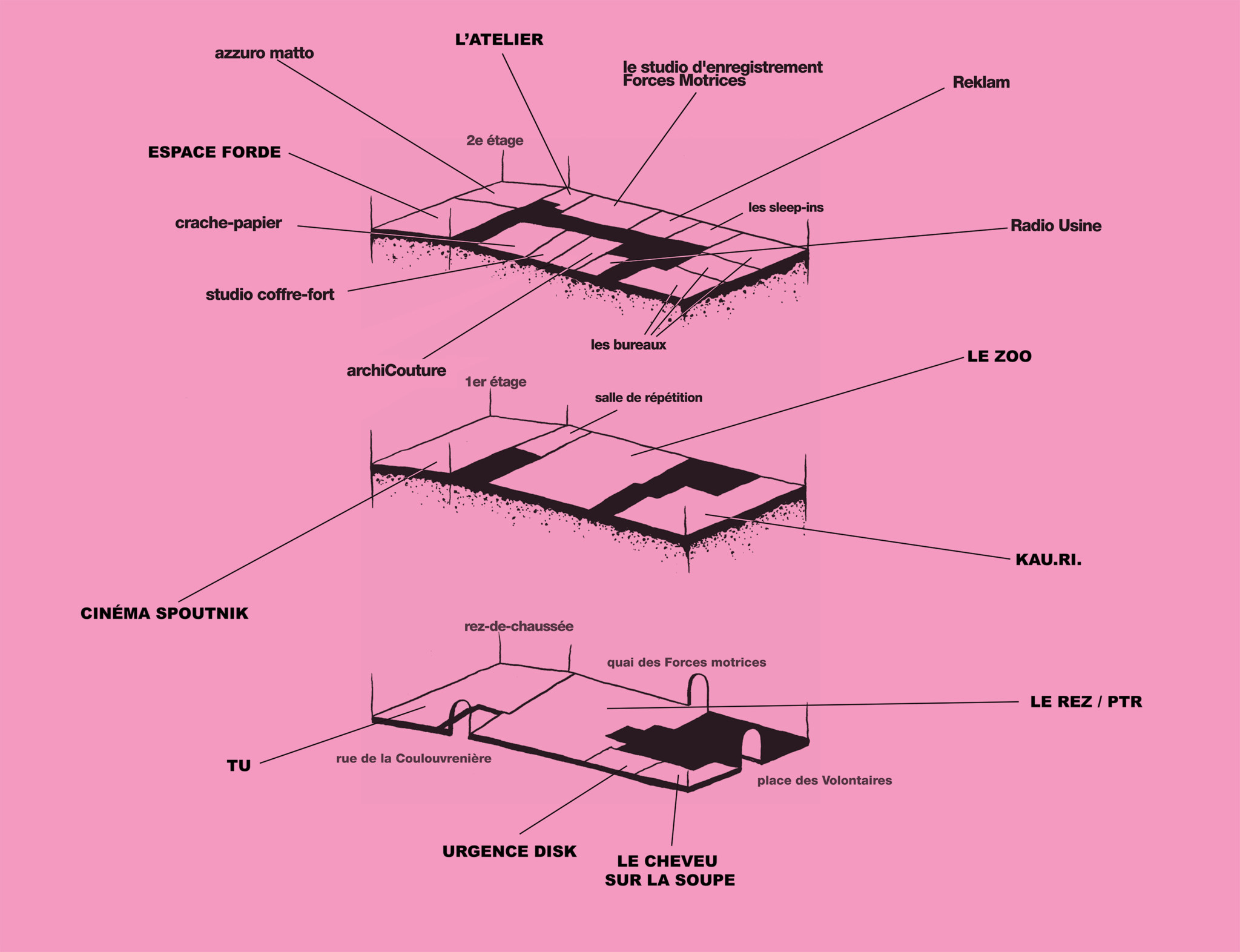 L'ATELIER

azzuro matto

le studio d'enregistrement
Forces Motrices

Reklam

2e étage

ESPACE FORDE

les sleep-ins

crache-papier

Radio Usine

studio coffre-fort

les bureaux

archiCouture

LE ZOO

1er étage

salle de répétition

KAU.RI.

CINÉMA SPOUTNIK

rez-de-chaussée

quai des Forces motrices

LE REZ / PTR

TU

rue de la Coulouvrenière

place des Volontaires

URGENCE DISK

LE CHEVEU
SUR LA SOUPE