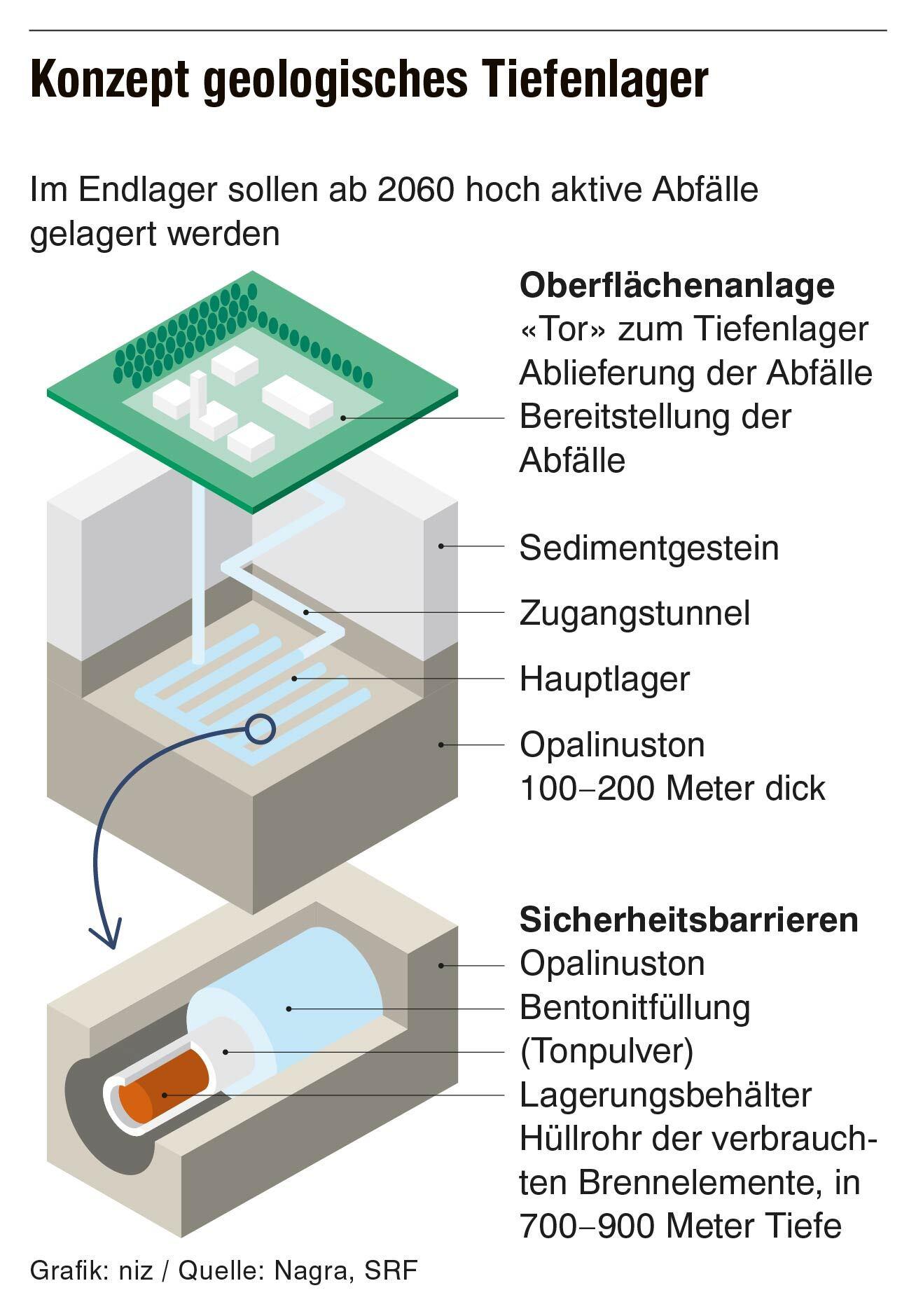 Konzept geologisches Tiefenlager

Im Endlager sollen ab 2060 hoch aktive Abfälle gelagert werden

Oberflächenanlage
«Tor» zum Tiefenlager
Ablieferung der Abfälle
Bereitstellung der Abfälle

Sedimentgestein

Zugangstunnel

Hauptlager

Opalinuston
100–200 Meter dick

Sicherheitsbarrieren
Opalinuston
Bentonitfüllung (Tonpulver)
Lagerungsbehälter
Hüllrohr der verbrauchten Brennelemente, in 700–900 Meter Tiefe

Grafik: niz / Quelle: Nagra, SRF