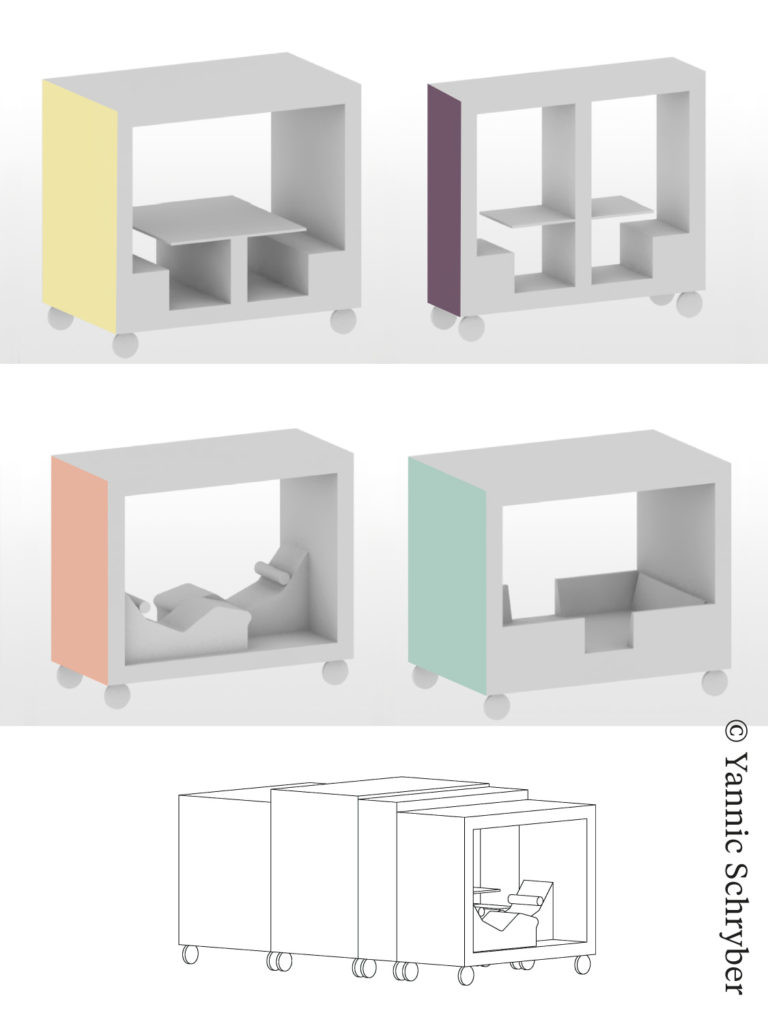 © Yannic Schryber