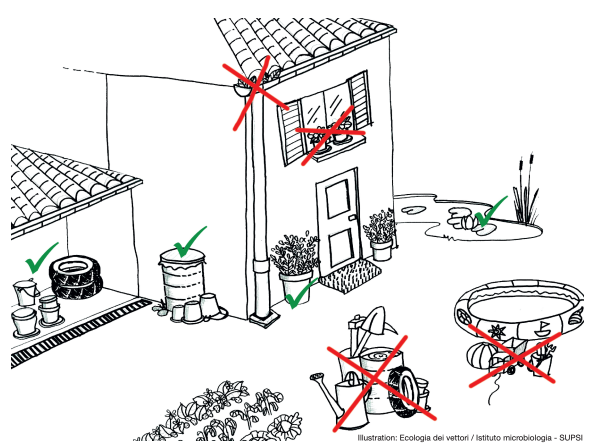 Illustration: Ecologia dei vettori / Istituto microbiologia - SUPSI