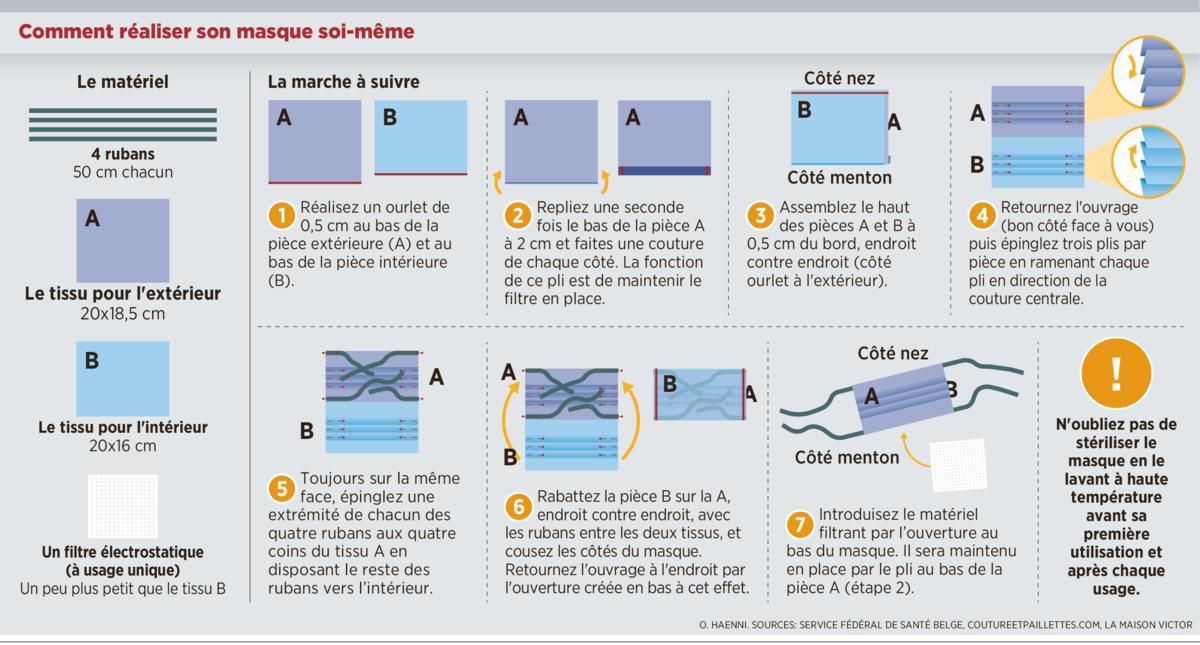 Comment réaliser son masque soi-même

Le matériel

4 rubans
50 cm chacun

A

Le tissu pour l'extérieur
20x18,5 cm

B

Le tissu pour l'intérieur
20x16 cm

Un filtre électrostatique (à usage unique)
Un peu plus petit que le tissu B

La marche à suivre

A B

1 Réalisez un ourlet de 0,5 cm au bas de la pièce extérieure (A) et au bas de la pièce intérieure (B).

A A

2 Repliez une seconde fois le bas de la pièce A à 2 cm et faites une couture de chaque côté. La fonction de ce pli est de maintenir le filtre en place.

Côté nez
B A
Côté menton

3 Assemblez le haut des pièces A et B à 0,5 cm du bord, endroit contre endroit (côté ourlet à l'extérieur).

A
B

4 Retournez l'ouvrage (bon côté face à vous) puis épinglez trois plis par pièce en ramenant chaque pli en direction de la couture centrale.

A
B

5 Toujours sur la même face, épinglez une extrémité de chacun des quatre rubans aux quatre coins du tissu A en disposant le reste des rubans vers l'intérieur.

A
B
B A

6 Rabattez la pièce B sur la A, endroit contre endroit, avec les rubans entre les deux tissus, et cousez les côtés du masque. Retournez l'ouvrage à l'endroit par l'ouverture créée en bas à cet effet.

Côté nez
A B
Côté menton

7 Introduisez le matériel filtrant par l'ouverture au bas du masque. Il sera maintenu en place par le pli au bas de la pièce A (étape 2).

!

N'oubliez pas de stériliser le masque en le lavant à haute température avant sa première utilisation et après chaque usage.

O. HAENNI. SOURCES: SERVICE FÉDÉRAL DE SANTÉ BELGE, COUTUREETPAILLETTES.COM, LA MAISON VICTOR