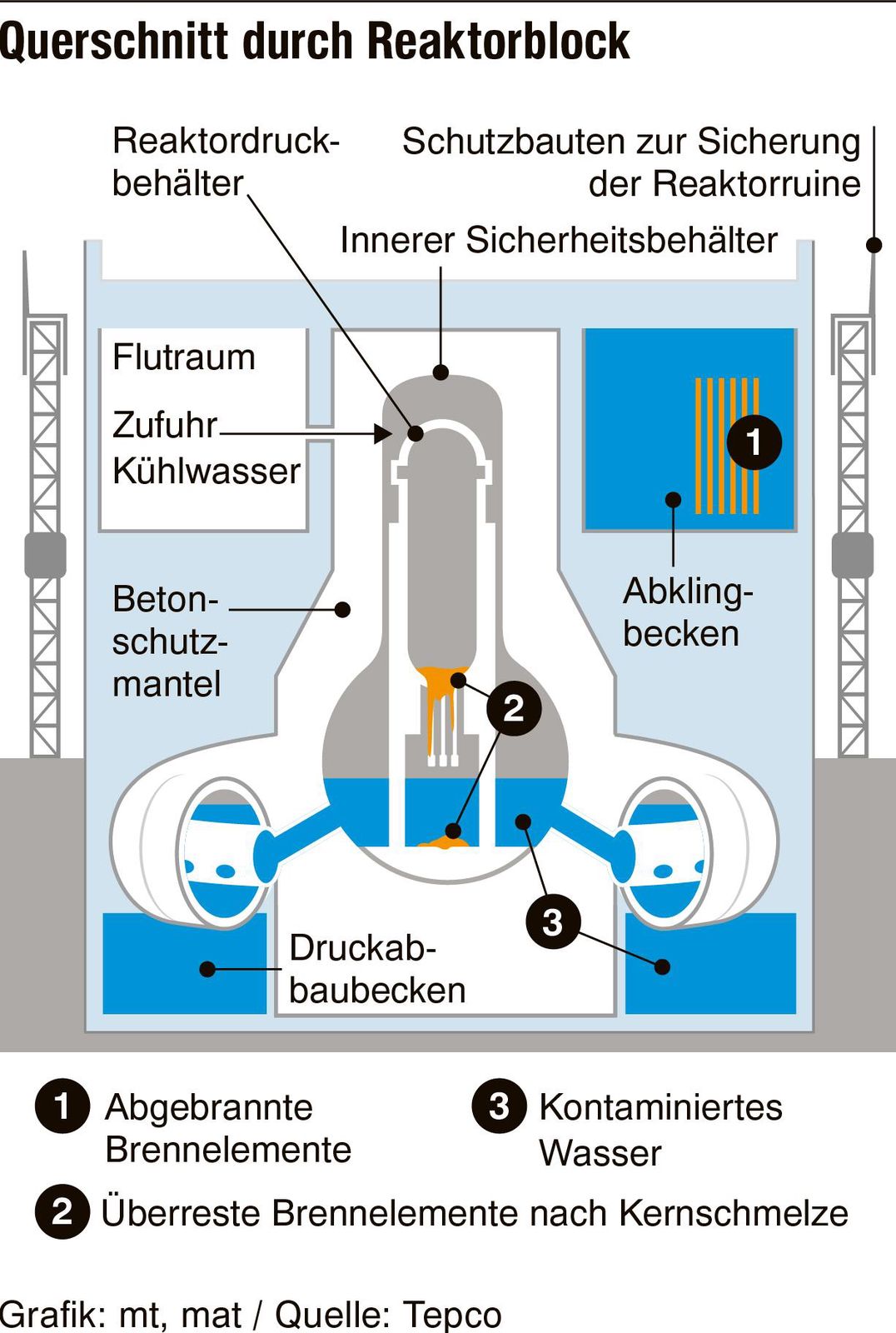 Querschnitt durch Reaktorblock

Reaktordruckbehälter

Schutzbauten zur Sicherung der Reaktorruine

Innerer Sicherheitsbehälter

Flutraum

Zufuhr Kühlwasser

1

Abklingbecken

Betonschutzmantel

2

3

Druckabbaubecken

1 Abgebrannte Brennelemente

3 Kontaminiertes Wasser

2 Überreste Brennelemente nach Kernschmelze

Grafik: mt, mat / Quelle: Tepco