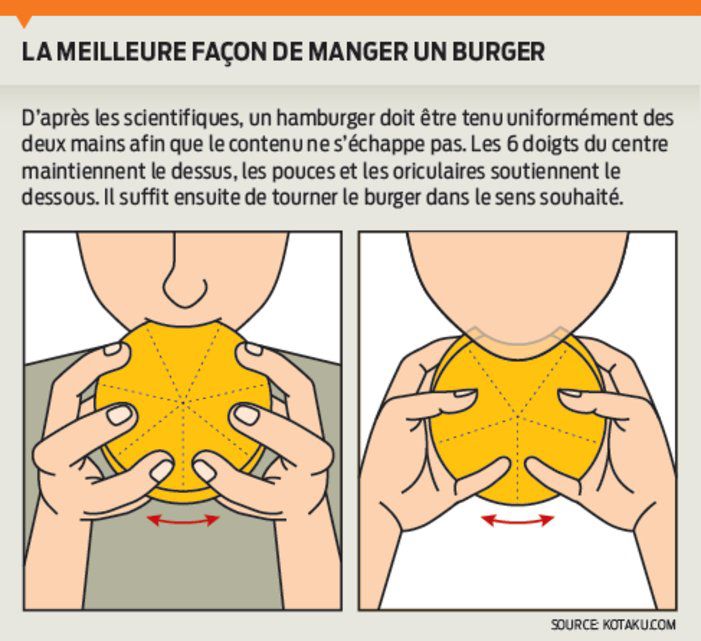 LA MEILLEURE FAÇON DE MANGER UN BURGER

D'après les scientifiques, un hamburger doit être tenu uniformément des deux mains afin que le contenu ne s'échappe pas. Les 6 doigts du centre maintiennent le dessus, les pouces et les oriculaires soutiennent le dessous. Il suffit ensuite de tourner le burger dans le sens souhaité.

SOURCE: KOTAKU.COM